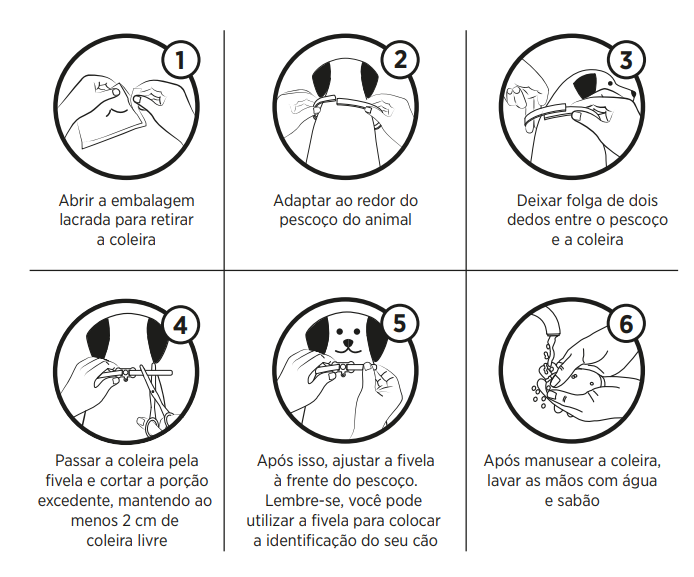 1

Abrir a embalagem lacrada para retirar a coleira

2

Adaptar ao redor do pescoço do animal

3

Deixar folga de dois dedos entre o pescoço e a coleira

4

Passar a coleira pela fivela e cortar a porção excedente, mantendo ao menos 2 cm de coleira livre

5

Após isso, ajustar a fivela à frente do pescoço. Lembre-se, você pode utilizar a fivela para colocar a identificação do seu cão

6

Após manusear a coleira, lavar as mãos com água e sabão